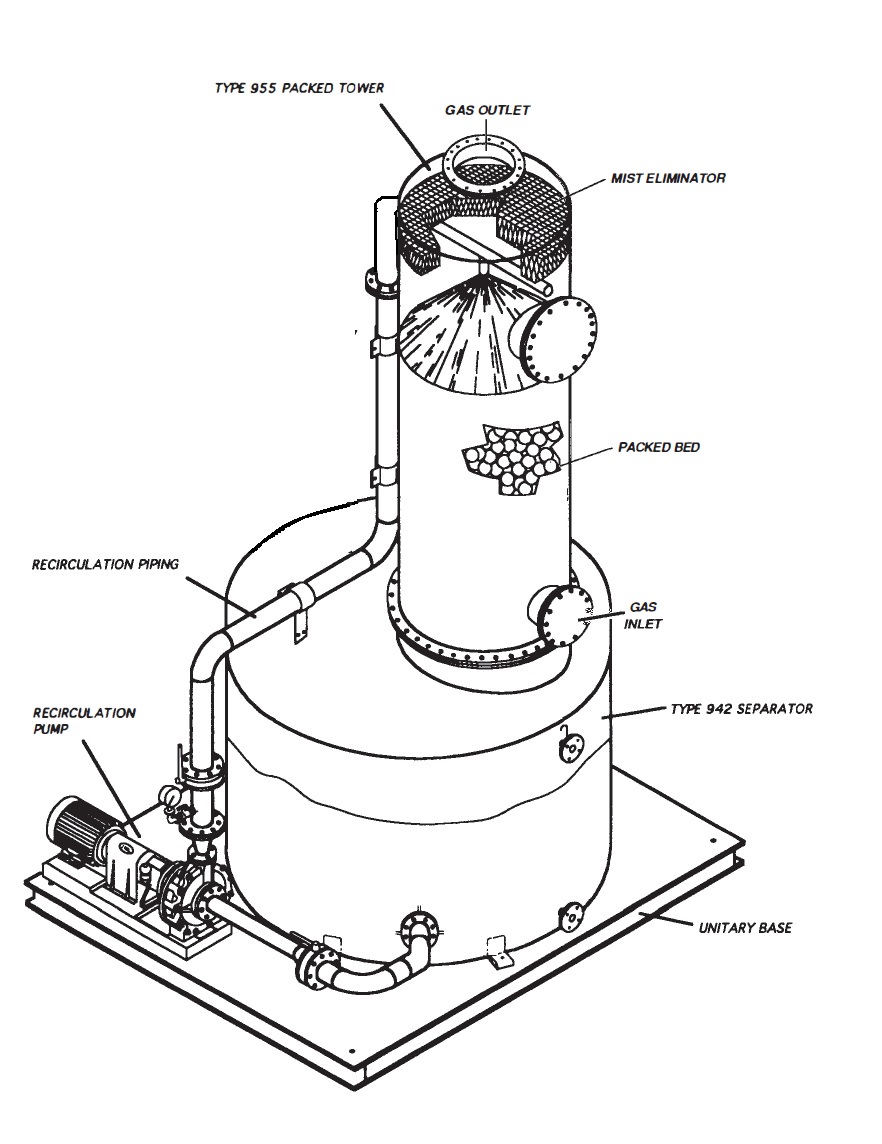 TYPE 955 PACKED TOWER

GAS OUTLET

MIST ELIMINATOR

PACKED BED

RECIRCULATION PIPING

GAS INLET

RECIRCULATION PUMP

TYPE 942 SEPARATOR

UNITARY BASE